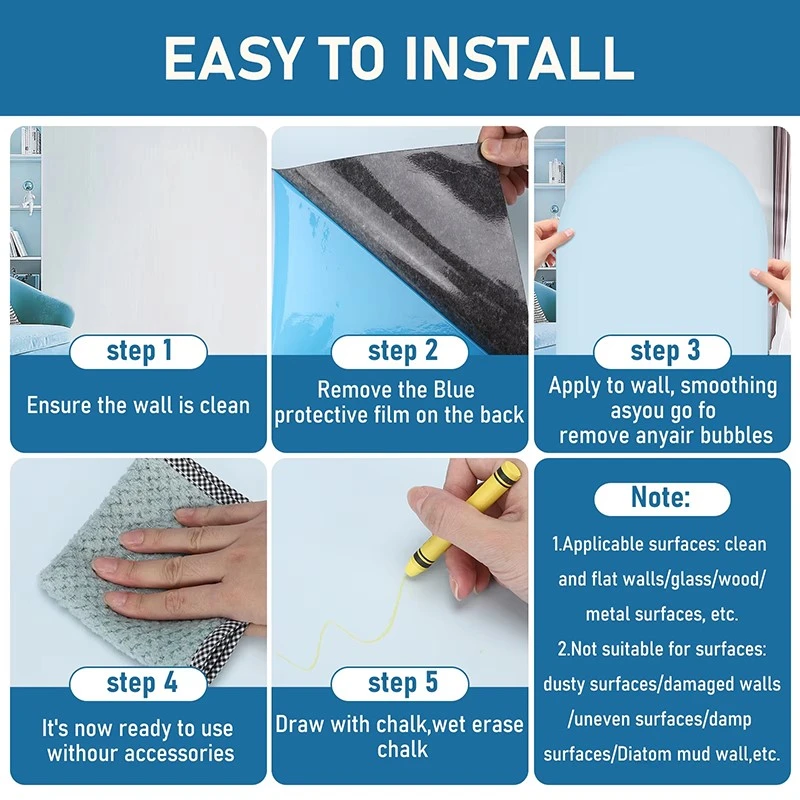 EASY TO INSTALL

step 1

Ensure the wall is clean

step 2

Remove the Blue protective film on the back

step 3

Apply to wall, smoothing asyou go fo remove anyair bubbles

step 4

It's now ready to use withour accessories

step 5

Draw with chalk,wet erase chalk

Note:

1.Applicable surfaces: clean and flat walls/glass/wood/ metal surfaces, etc.

2.Not suitable for surfaces: dusty surfaces/damaged walls /uneven surfaces/damp surfaces/Diatom mud wall,etc.